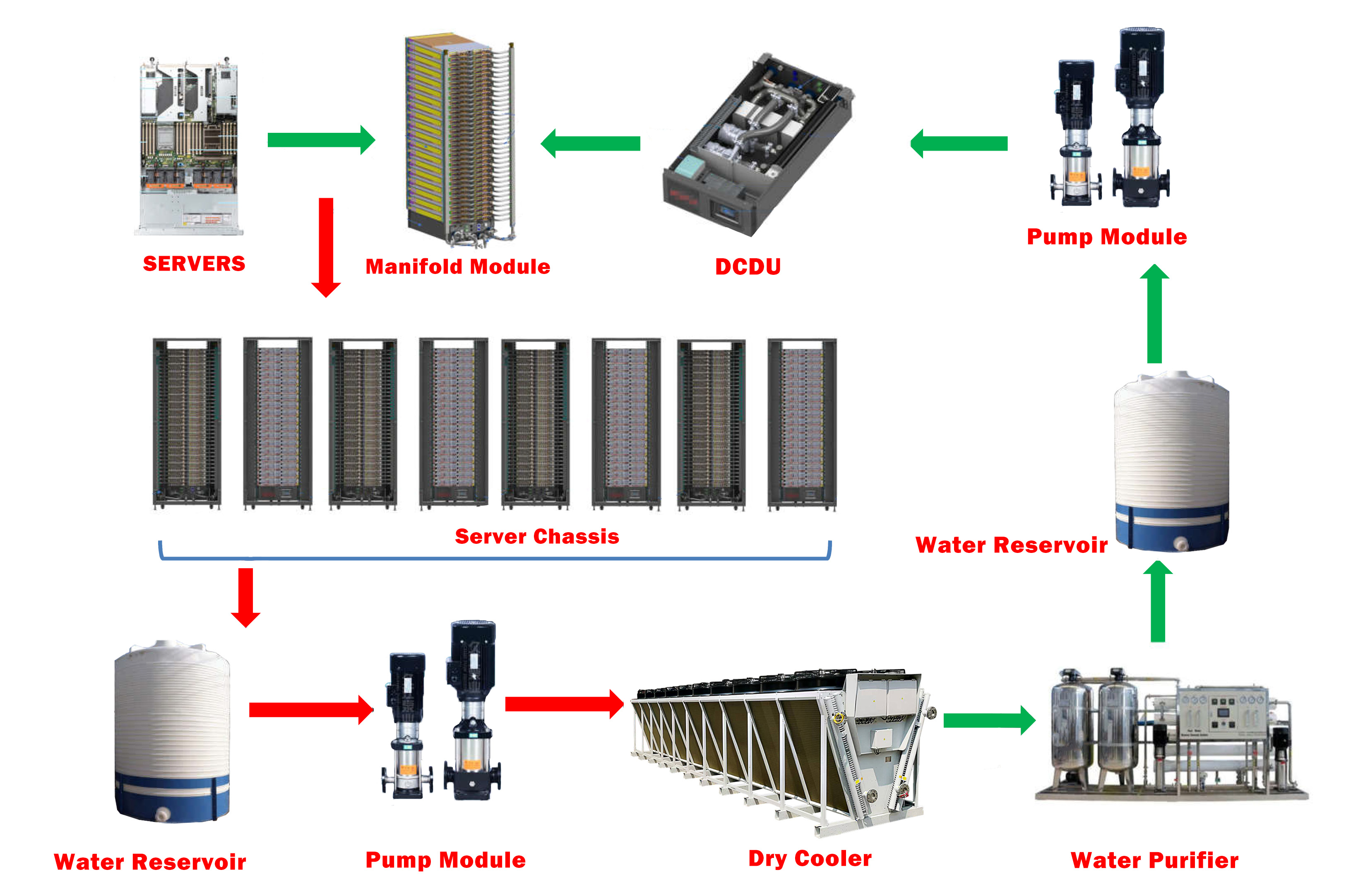 SERVERS

Manifold Module

DCDU

Pump Module

Server Chassis

Water Reservoir

Water Reservoir

Pump Module

Dry Cooler

Water Purifier